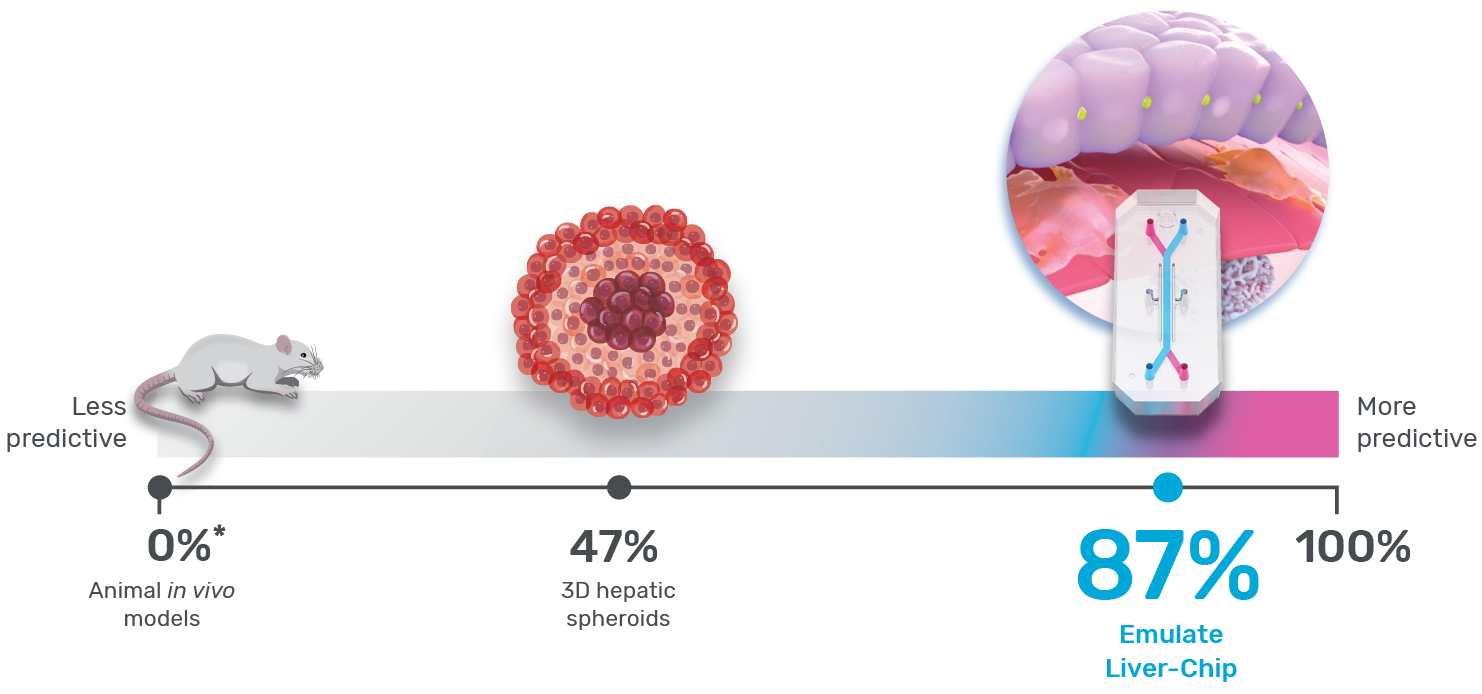 Less predictive

More predictive

0%*
Animal in vivo models

47%
3D hepatic spheroids

87%
Emulate Liver-Chip

100%